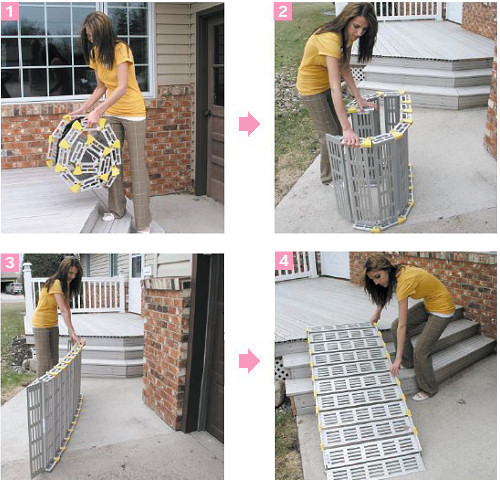 1

2

3

4